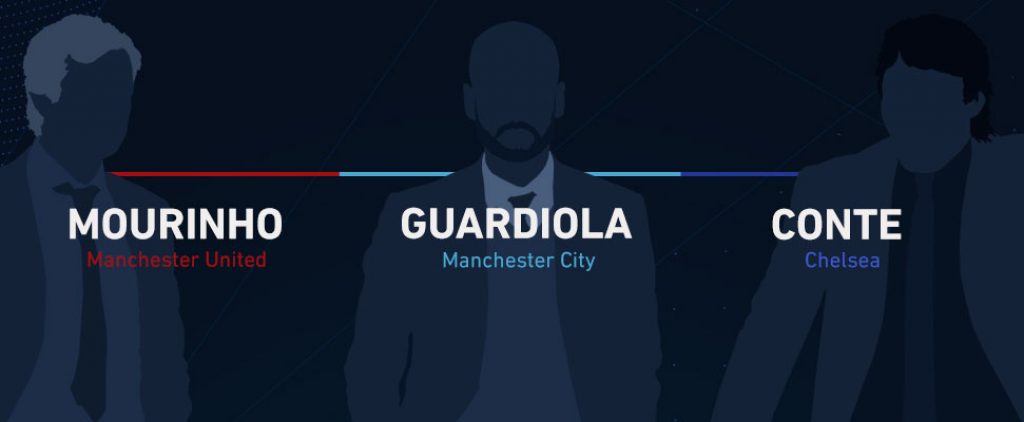 MOURINHO
Manchester United

GUARDIOLA
Manchester City

CONTE
Chelsea